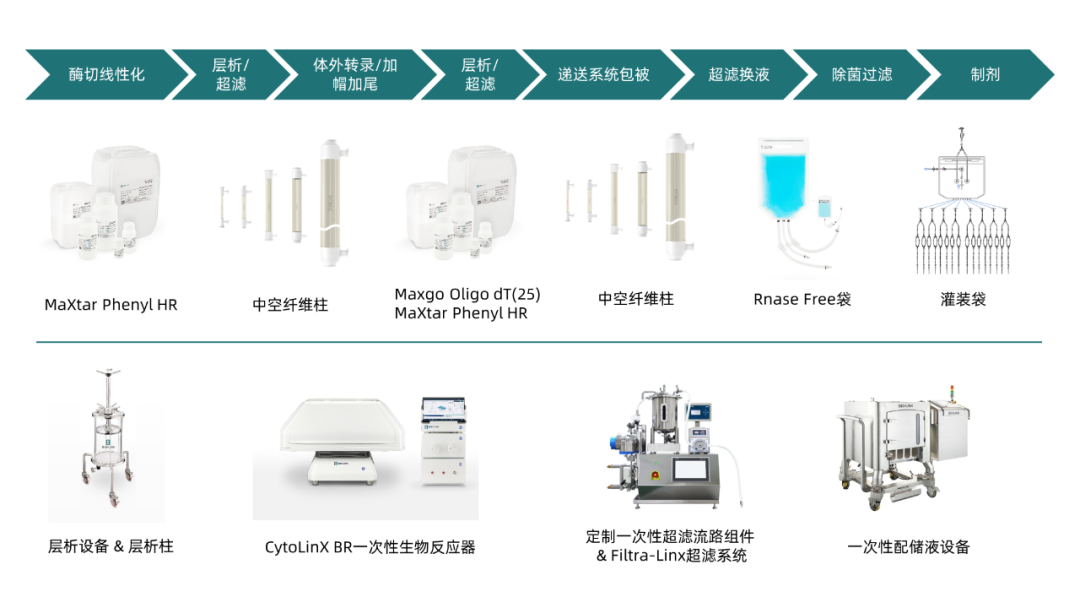 酶切线性化

层析/超滤

体外转录/加帽加尾

层析/超滤

递送系统包被

超滤换液

除菌过滤

制剂

MaXtar Phenyl HR

中空纤维柱

Maxgo Oligo dT(25)
MaXtar Phenyl HR

中空纤维柱

Rnase Free袋

灌装袋

层析设备 & 层析柱

CytoLinX BR一次性生物反应器

定制一次性超滤流路组件
& Filtra-Linx超滤系统

一次性配储液设备