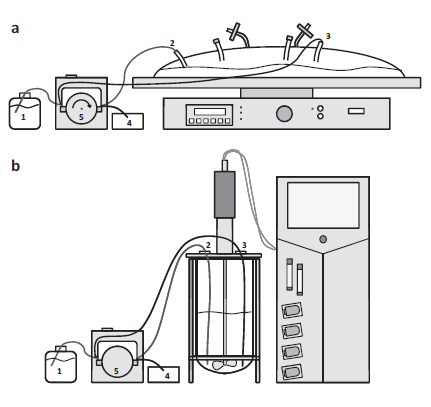 a

2

3

1

5

4

b

2

3

1

5

4